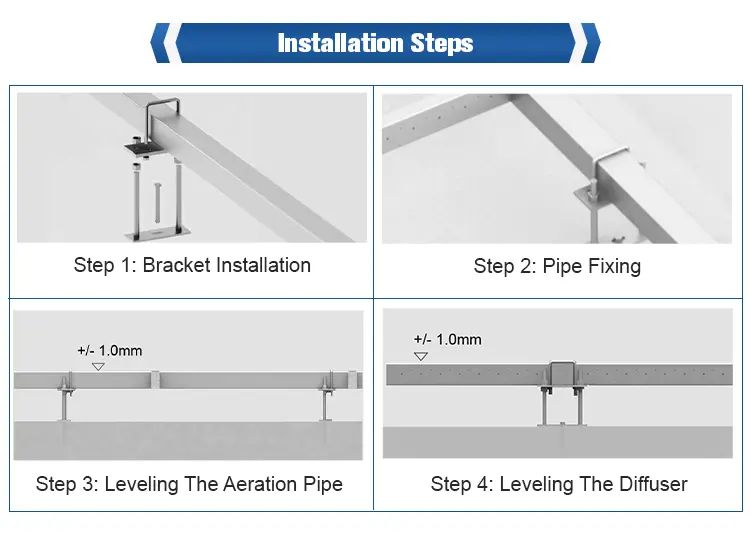 Installation Steps

Step 1: Bracket Installation

Step 2: Pipe Fixing

+/- 1.0mm

Step 3: Leveling The Aeration Pipe

+/- 1.0mm

Step 4: Leveling The Diffuser